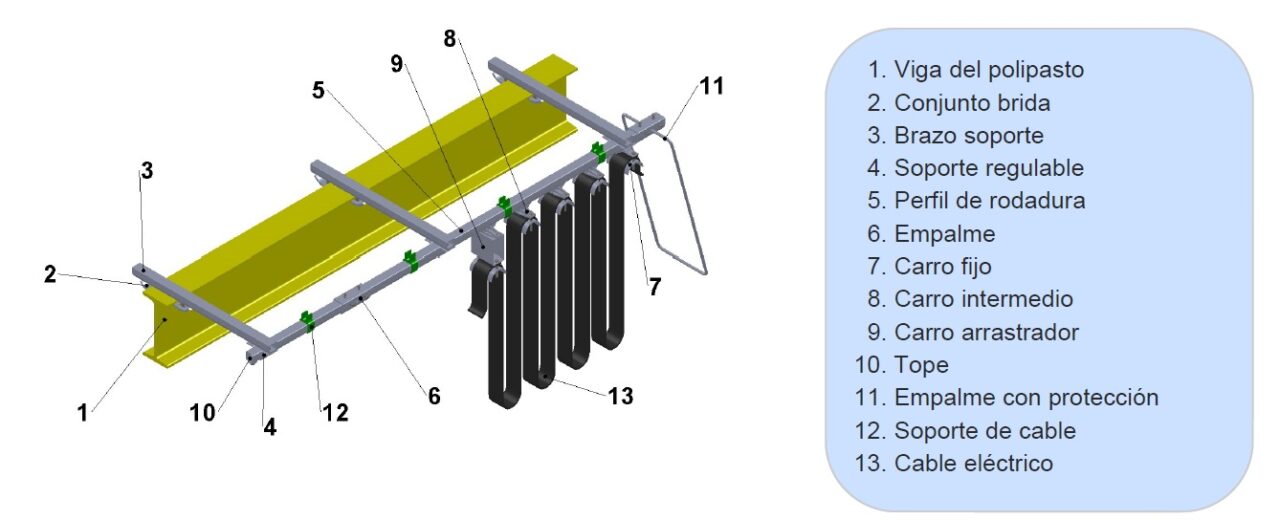 8
9
5
11
3
2
7
1
10
4
12
6
13

1. Viga del polipasto
2. Conjunto brida
3. Brazo soporte
4. Soporte regulable
5. Perfil de rodadura
6. Empalme
7. Carro fijo
8. Carro intermedio
9. Carro arrastrador
10. Tope
11. Empalme con protección
12. Soporte de cable
13. Cable eléctrico